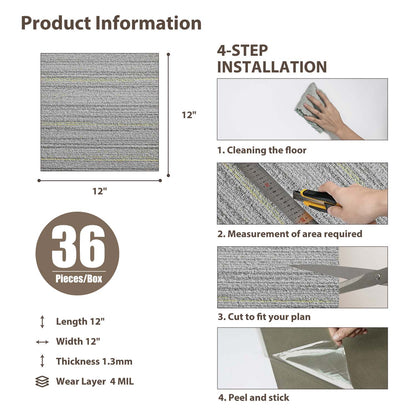 Product Information

12"

12"

36
Pieces/Box

Length 12"

Width 12"

Thickness 1.3mm

Wear Layer 4 MIL

4-STEP INSTALLATION

1. Cleaning the floor

2. Measurement of area required

3. Cut to fit your plan

4. Peel and stick